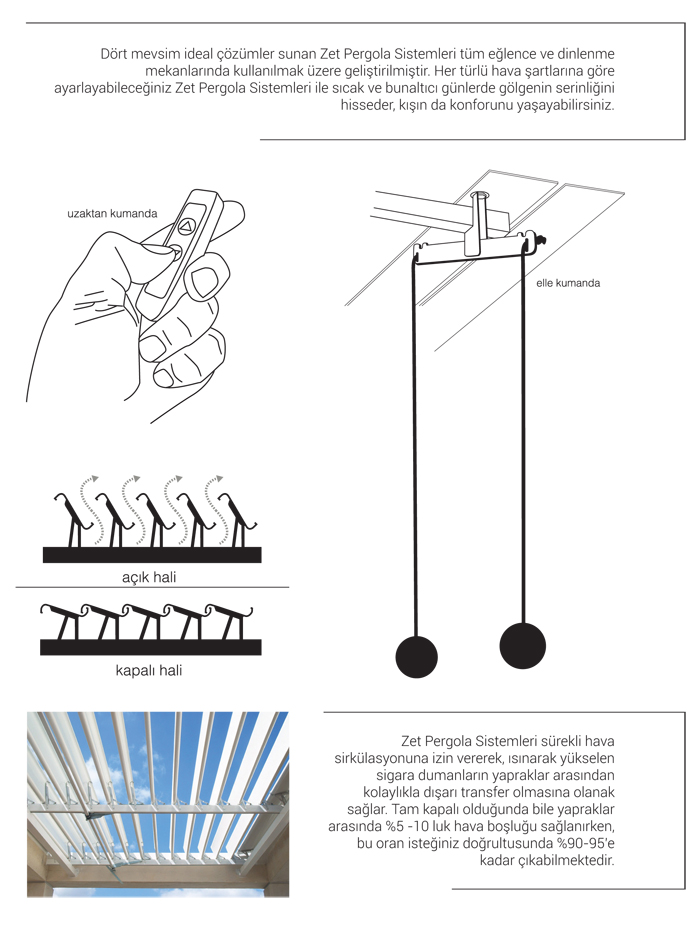 Dört mevsim ideal çözümler sunan Zet Pergola Sistemleri tüm eğlence ve dinlenme mekanlarında kullanılmak üzere geliştirilmiştir. Her türlü hava şartlarına göre ayarlayabileceğiniz Zet Pergola Sistemleri ile sıcak ve bunaltıcı günlerde gölgenin serinliğini hisseder, kışın da konforunu yaşayabilirsiniz.

uzaktan kumanda

elle kumanda

açık hali

kapalı hali

Zet Pergola Sistemleri sürekli hava sirkülasyonuna izin vererek, ısınarak yükselen sigara dumanların yapraklar arasından kolaylıkla dışarı transfer olmasına olanak sağlar. Tam kapalı olduğunda bile yapraklar arasında %5 -10 luk hava boşluğu sağlanırken, bu oran isteğiniz doğrultusunda %90-95'e kadar çıkabilmektedir.