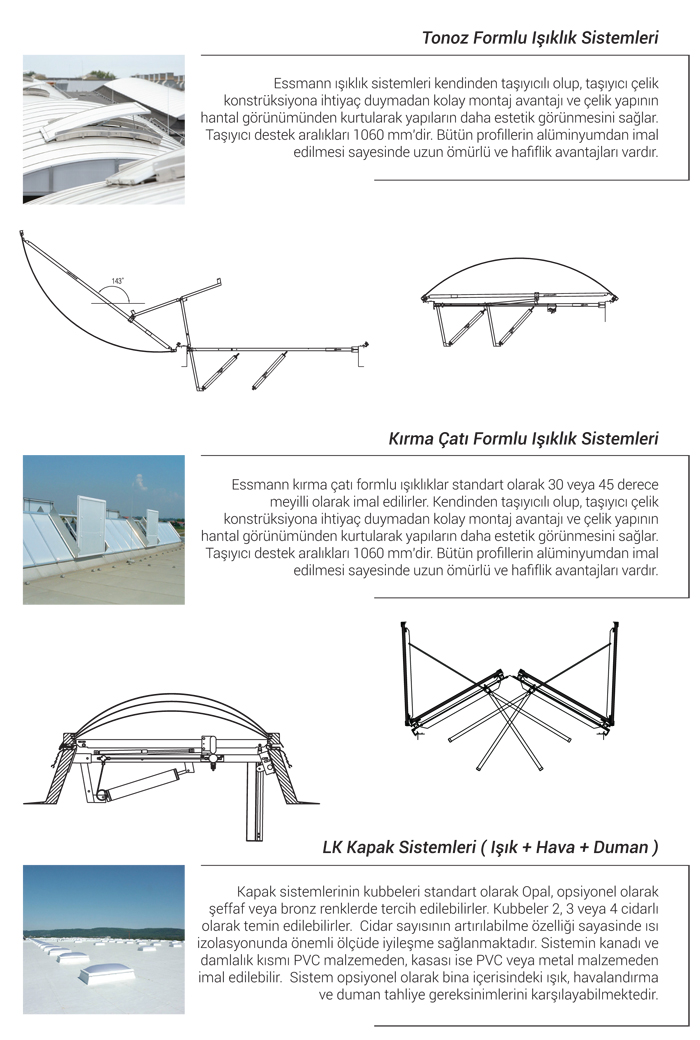 Tonoz Formlu Işıklık Sistemleri

Essmann ışıklık sistemleri kendinden taşıyıcılı olup, taşıyıcı çelik konstrüksiyona ihtiyaç duymadan kolay montaj avantajı ve çelik yapının hantal görünümünden kurtularak yapıların daha estetik görünmesini sağlar. Taşıyıcı destek aralıkları 1060 mm'dir. Bütün profillerin alüminyumdan imal edilmesi sayesinde uzun ömürlü ve hafiflik avantajları vardır.

143°

Kırma Çatı Formlu Işıklık Sistemleri

Essmann kırma çatı formlu ışıklıklar standart olarak 30 veya 45 derece meyilli olarak imal edilirler. Kendinden taşıyıcılı olup, taşıyıcı çelik konstrüksiyona ihtiyaç duymadan kolay montaj avantajı ve çelik yapının hantal görünümünden kurtularak yapıların daha estetik görünmesini sağlar. Taşıyıcı destek aralıkları 1060 mm'dir. Bütün profillerin alüminyumdan imal edilmesi sayesinde uzun ömürlü ve hafiflik avantajları vardır.

LK Kapak Sistemleri ( Işık + Hava + Duman )

Kapak sistemlerinin kubbeleri standart olarak Opal, opsiyonel olarak şeffaf veya bronz renklerde tercih edilebilirler. Kubbeler 2, 3 veya 4 cidarlı olarak temin edilebilirler. Cidar sayısının artırılabilme özelliği sayasinde ısı izolasyonunda önemli ölçüde iyileşme sağlanmaktadır. Sistemin kanadı ve damlalık kısmı PVC malzemeden, kasası ise PVC veya metal malzemeden imal edilebilir. Sistem opsiyonel olarak bina içerisindeki ışık, havalandırma ve duman tahliye gereksinimlerini karşılayabilmektedir.