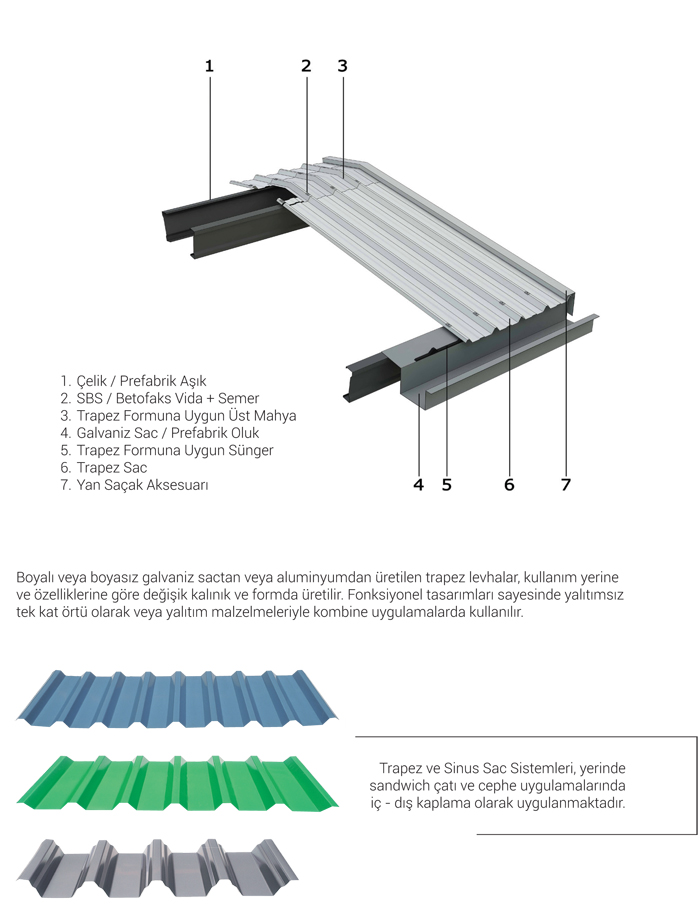 1 2 3

1. Çelik / Prefabrik Aşık
2. SBS / Betofaks Vida + Semer
3. Trapez Formuna Uygun Üst Mahya
4. Galvaniz Sac / Prefabrik Oluk
5. Trapez Formuna Uygun Sünger
6. Trapez Sac
7. Yan Saçak Aksesuarı

4 5 6 7

Boyalı veya boyasız galvaniz sactan veya aluminyumdan üretilen trapez levhalar, kullanım yerine ve özelliklerine göre değişik kalınık ve formda üretilir. Fonksiyonel tasarımları sayesinde yalıtımsız tek kat örtü olarak veya yalıtım malzelmeleriyle kombine uygulamalarda kullanılır.

Trapez ve Sinus Sac Sistemleri, yerinde sandwich çatı ve cephe uygulamalarında iç - dış kaplama olarak uygulanmaktadır.