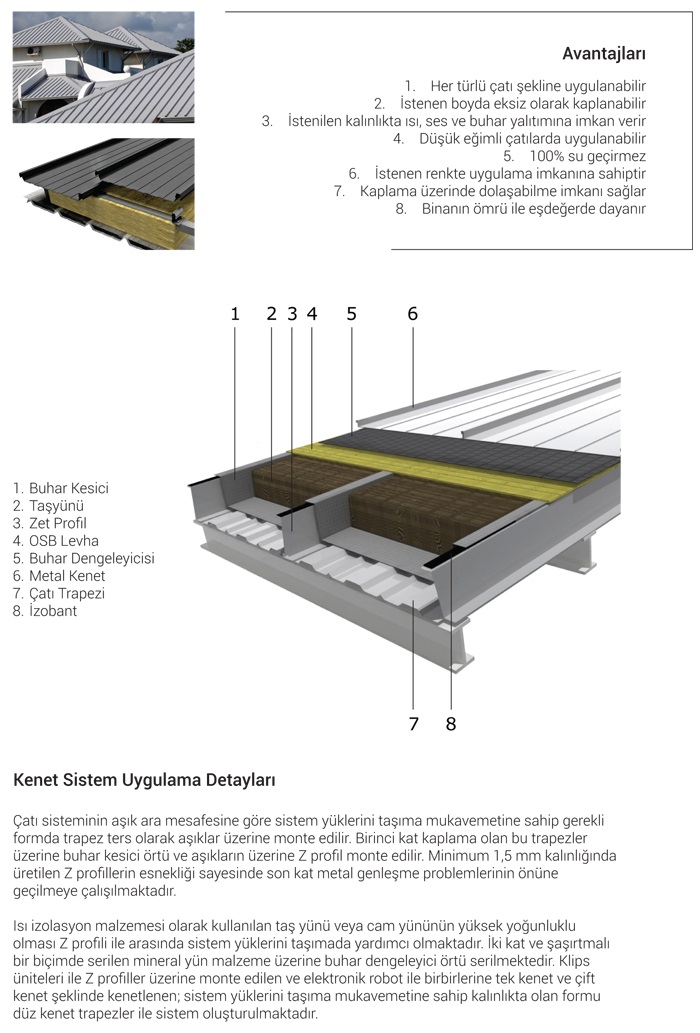 Avantajları

1. Her türlü çatı şekline uygulanabilir
2. İstenen boyda eksiz olarak kaplanabilir
3. İstenilen kalınlıkta ısı, ses ve buhar yalıtımına imkan verir
4. Düşük eğimli çatılarda uygulanabilir
5. 100% su geçirmez
6. İstenen renkte uygulama imkanına sahiptir
7. Kaplama üzerinde dolaşabilme imkanı sağlar
8. Binanın ömrü ile eşdeğerde dayanır

1 2 3 4 5 6

1. Buhar Kesici
2. Taşyünü
3. Zet Profil
4. OSB Levha
5. Buhar Dengeleyicisi
6. Metal Kenet
7. Çatı Trapezi
8. İzobant

7 8

Kenet Sistem Uygulama Detayları

Çatı sisteminin aşık ara mesafesine göre sistem yüklerini taşıma mukavemetine sahip gerekli formda trapez ters olarak aşıklar üzerine monte edilir. Birinci kat kaplama olan bu trapezler üzerine buhar kesici örtü ve aşıkların üzerine Z profil monte edilir. Minimum 1,5 mm kalınlığında üretilen Z profillerin esnekliği sayesinde son kat metal genleşme problemlerinin önüne geçilmeye çalışılmaktadır.

Isı izolasyon malzemesi olarak kullanılan taş yünü veya cam yününün yüksek yoğunluklu olması Z profili ile arasında sistem yüklerini taşımada yardımcı olmaktadır. İki kat ve şaşırtmalı bir biçimde serilen mineral yün malzeme üzerine buhar dengeleyici örtü serilmektedir. Klips üniteleri ile Z profiller üzerine monte edilen ve elektronik robot ile birbirlerine tek kenet ve çift kenet şeklinde kenetlenen; sistem yüklerini taşıma mukavemetine sahip kalınlıkta olan formu düz kenet trapezler ile sistem oluşturulmaktadır.